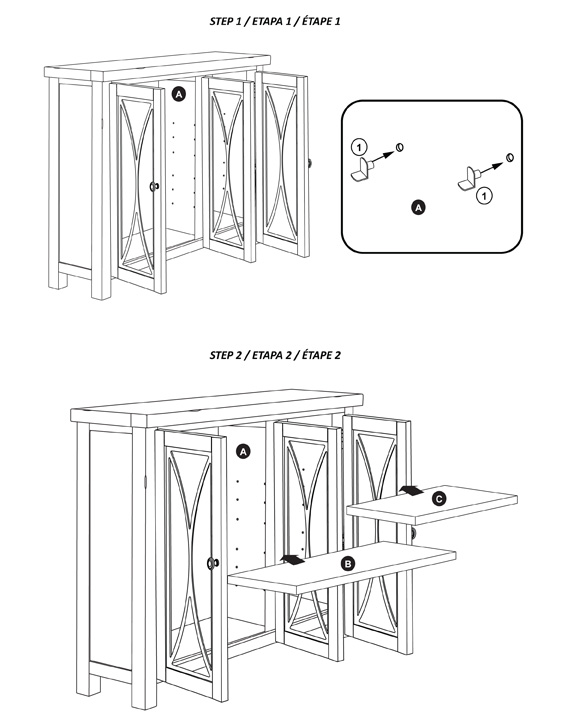 STEP 1 / ETAPA 1 / ÉTAPE 1

A

1

1

A

STEP 2 / ETAPA 2 / ÉTAPE 2

A

C

B